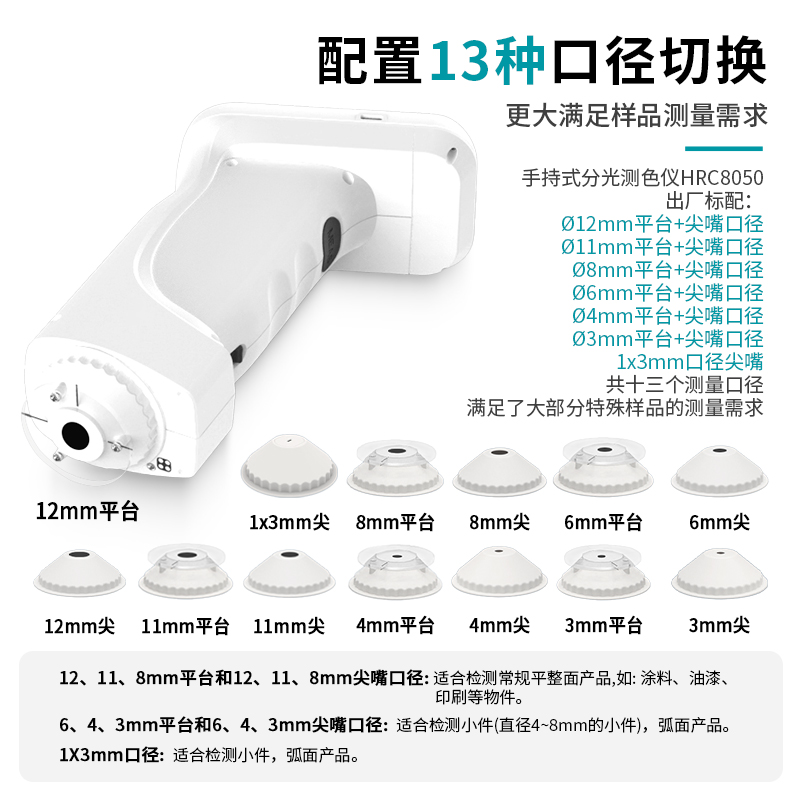 配置13种口径切换
更大满足样品测量需求

手持式分光测色仪HRC8050
出厂标配:
Ø12mm平台+尖嘴口径
Ø11mm平台+尖嘴口径
Ø8mm平台+尖嘴口径
Ø6mm平台+尖嘴口径
Ø4mm平台+尖嘴口径
Ø3mm平台+尖嘴口径
1x3mm口径尖嘴
共十三个测量口径
满足了大部分特殊样品的测量需求

12mm平台

1x3mm尖 8mm平台 8mm尖 6mm平台 6mm尖

12mm尖 11mm平台 11mm尖 4mm平台 4mm尖 3mm平台 3mm尖

12、11、8mm平台和12、11、8mm尖嘴口径: 适合检测常规平整面产品,如: 涂料、油漆、印刷等物件。

6、4、3mm平台和6、4、3mm尖嘴口径: 适合检测小件(直径4~8mm的小件),弧面产品。

1X3mm口径: 适合检测小件,弧面产品。